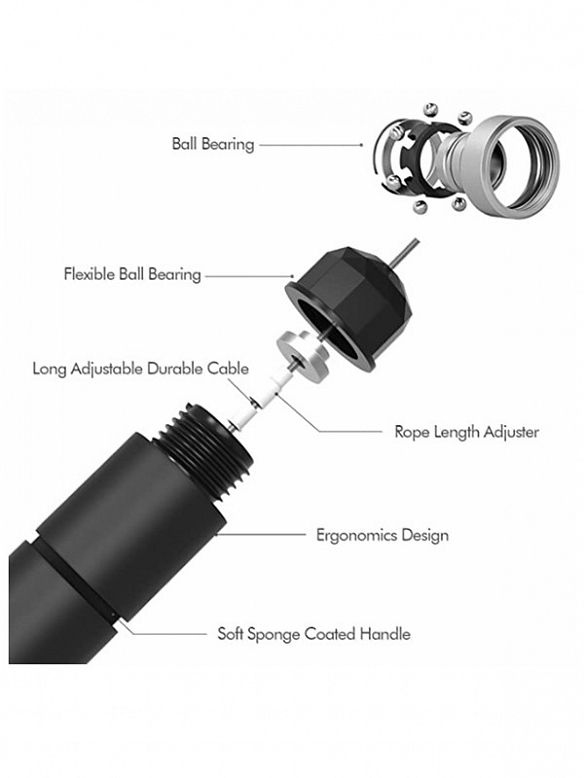 Ball Bearing

Flexible Ball Bearing

Long Adjustable Durable Cable

Rope Length Adjuster

Ergonomics Design

Soft Sponge Coated Handle